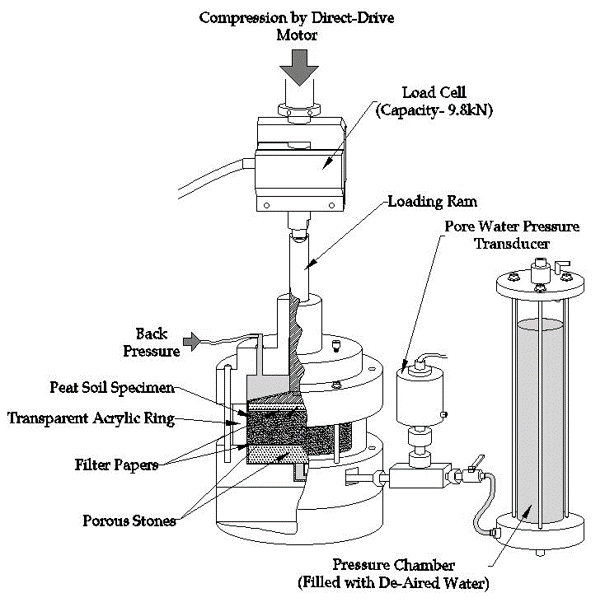 Compression by Direct-Drive Motor

Load Cell
(Capacity- 9.8kN)

Loading Ram

Pore Water Pressure Transducer

Back Pressure

Peat Soil Specimen

Transparent Acrylic Ring

Filter Papers

Porous Stones

Pressure Chamber
(Filled with De-Aired Water)